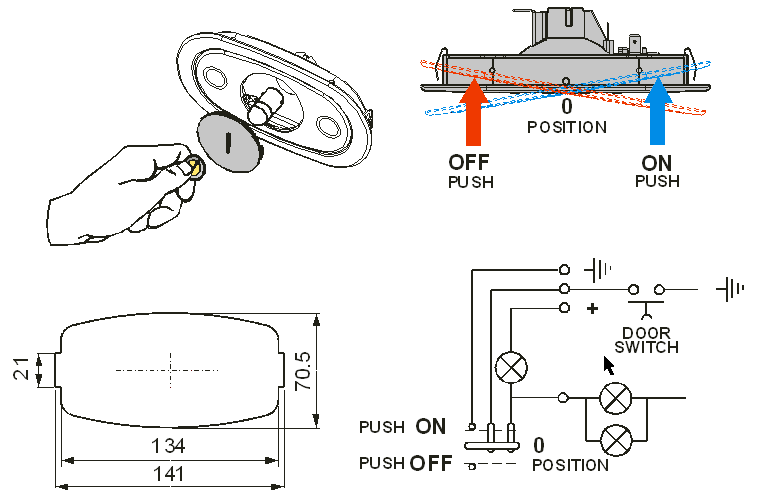 0
POSITION

OFF
PUSH

ON
PUSH

21

70.5

134

141

+

DOOR
SWITCH

PUSH ON

PUSH OFF

0
POSITION