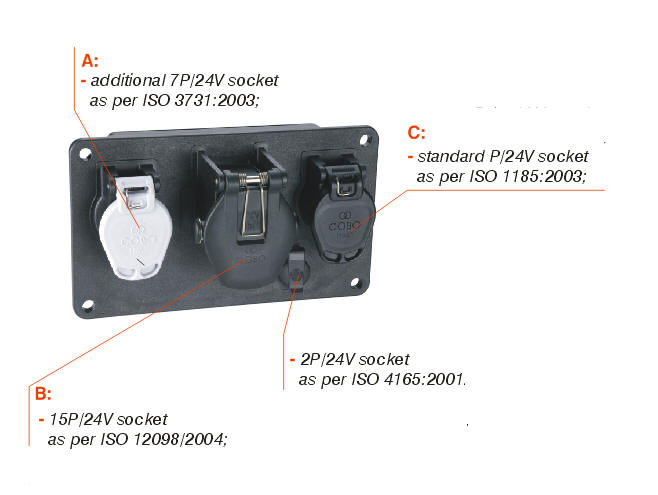 A:
- additional 7P/24V socket as per ISO 3731:2003;

C:
- standard P/24V socket as per ISO 1185:2003;

COBO

COBO

COBO

- 2P/24V socket as per ISO 4165:2001.

B:
- 15P/24V socket as per ISO 12098/2004;