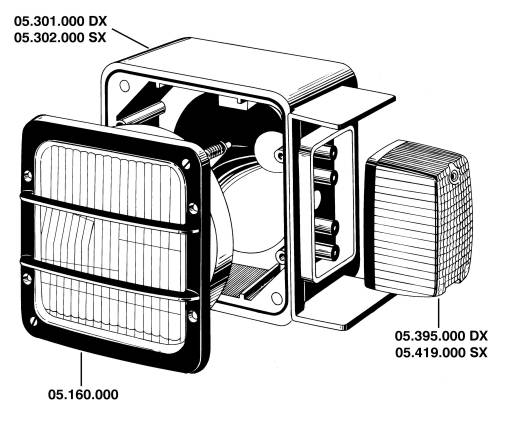 05.301.000 DX
05.302.000 SX

05.395.000 DX
05.419.000 SX

05.160.000