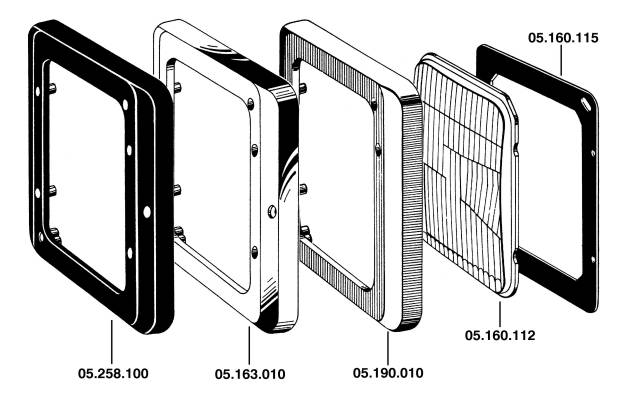 05.160.115

05.160.112

05.258.100

05.163.010

05.190.010