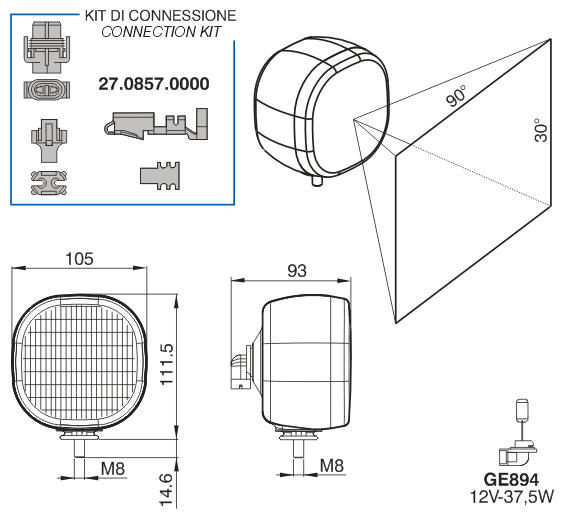 KIT DI CONNESSIONE
CONNECTION KIT

27.0857.0000

90°

30°

105

111.5

M8

14.6

93

M8

GE894
12V-37,5W