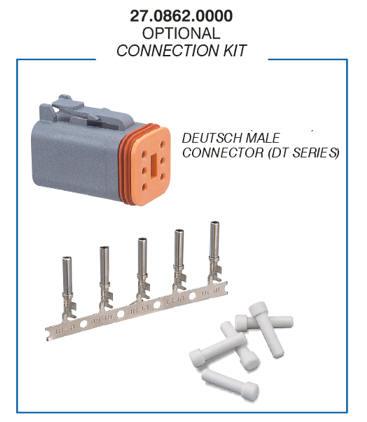 27.0862.0000
OPTIONAL
CONNECTION KIT

DEUTSCH MALE CONNECTOR (DT SERIES)