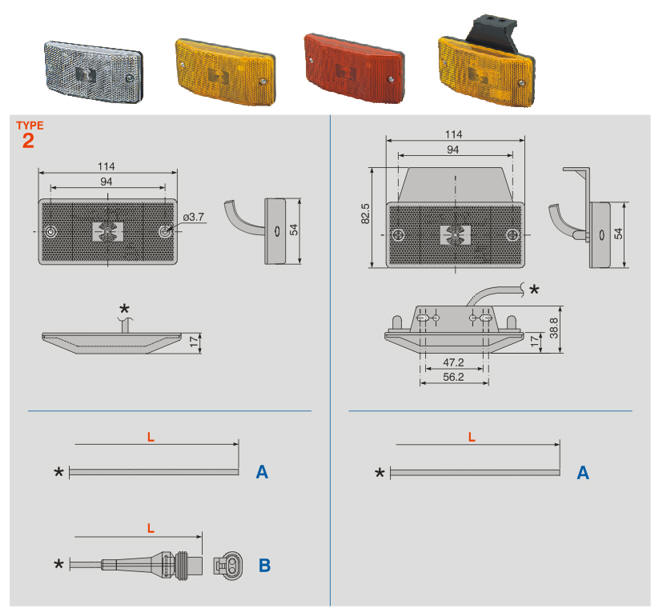 TYPE
2

114
94
ø3.7
54
*
17

L
* A

L
* B

114
94
82.5
54
*
38.8
17
47.2
56.2

L
* A